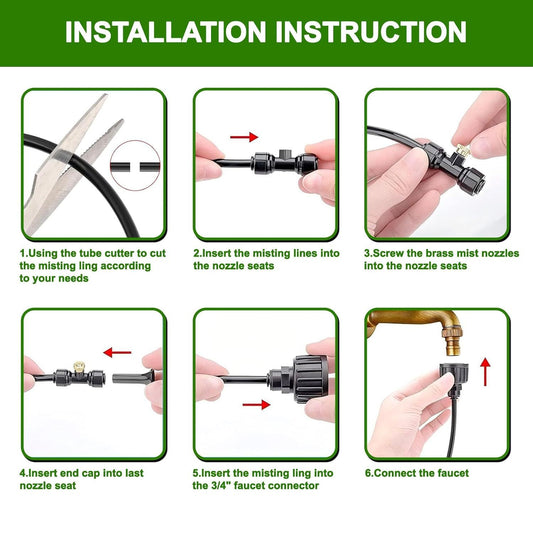 INSTALLATION INSTRUCTION

1.Using the tube cutter to cut the misting ling according to your needs

2.Insert the misting lines into the nozzle seats

3.Screw the brass mist nozzles into the nozzle seats

4.Insert end cap into last nozzle seat

5.Insert the misting ling into the 3/4" faucet connector

6.Connect the faucet